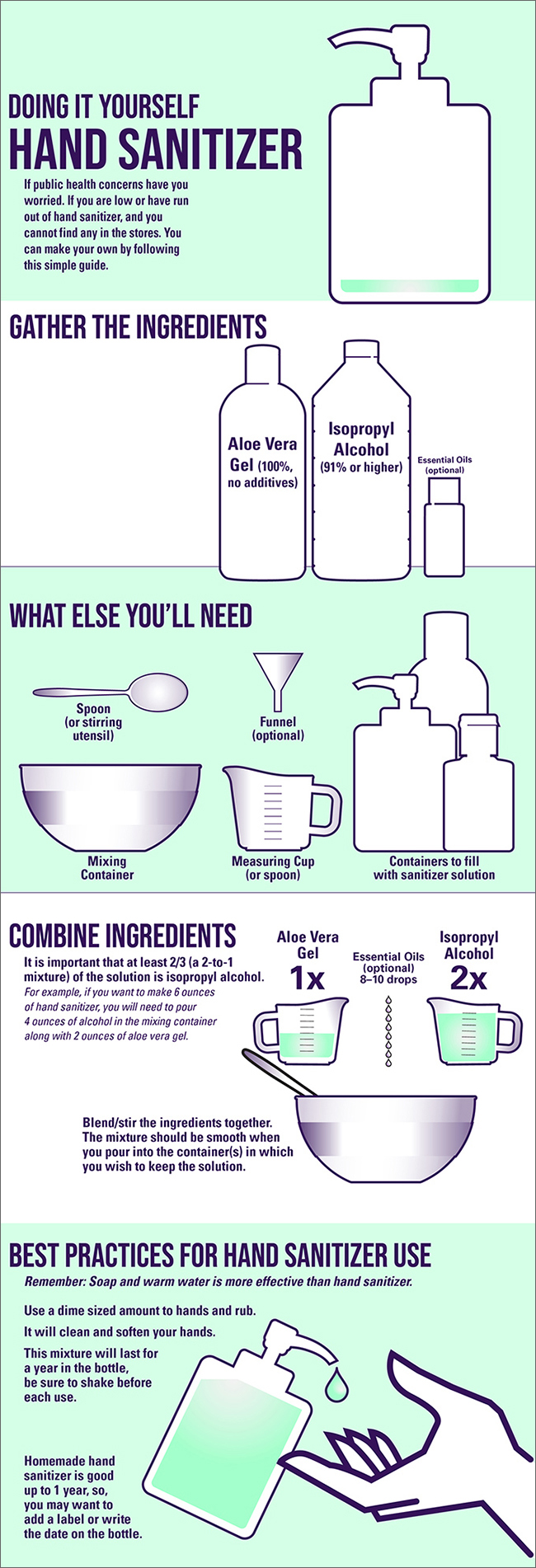 DOING IT YOURSELF
HAND SANITIZER

If public health concerns have you worried. If you are low or have run out of hand sanitizer, and you cannot find any in the stores. You can make your own by following this simple guide.

GATHER THE INGREDIENTS

Aloe Vera Gel (100%, no additives)

Isopropyl Alcohol (91% or higher)

Essential Oils (optional)

WHAT ELSE YOU'LL NEED

Spoon (or stirring utensil)

Funnel (optional)

Mixing Container

Measuring Cup (or spoon)

Containers to fill with sanitizer solution

COMBINE INGREDIENTS

It is important that at least 2/3 (a 2-to-1 mixture) of the solution is isopropyl alcohol.
For example, if you want to make 6 ounces of hand sanitizer, you will need to pour 4 ounces of alcohol in the mixing container along with 2 ounces of aloe vera gel.

Aloe Vera Gel
1x

Essential Oils (optional) 8–10 drops

Isopropyl Alcohol
2x

Blend/stir the ingredients together. The mixture should be smooth when you pour into the container(s) in which you wish to keep the solution.

BEST PRACTICES FOR HAND SANITIZER USE

Remember: Soap and warm water is more effective than hand sanitizer.

Use a dime sized amount to hands and rub.

It will clean and soften your hands.

This mixture will last for a year in the bottle, be sure to shake before each use.

Homemade hand sanitizer is good up to 1 year, so, you may want to add a label or write the date on the bottle.